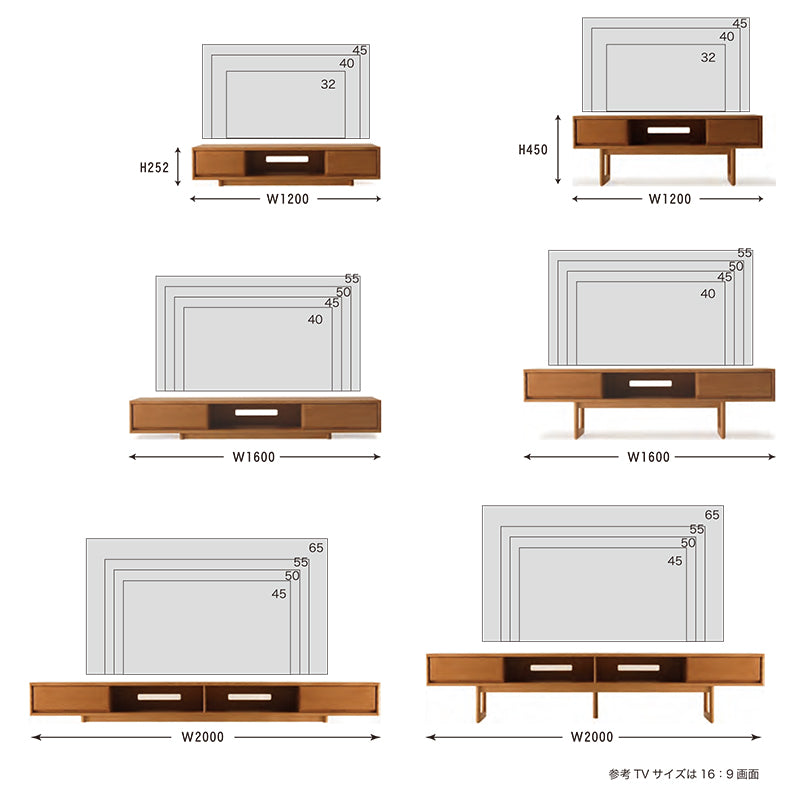 45
40
32
H252
W1200

45
40
32
H450
W1200

55
50
45
40
W1600

55
50
45
40
W1600

65
55
50
45
W2000

65
55
50
45
W2000

参考 TV サイズは 16：9 画面