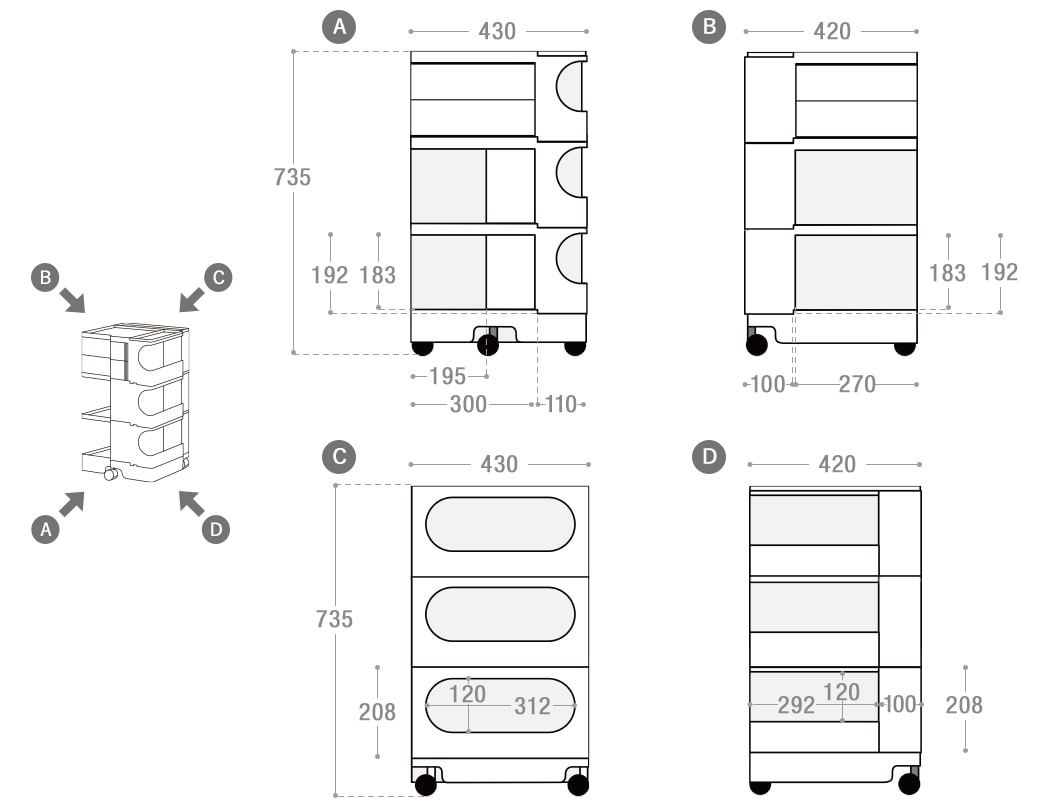 B
C
A
D

A
430
735
192
183
195
300
110

B
420
183
192
100
270

C
430
735
208
120
312

D
420
120
292
100
208