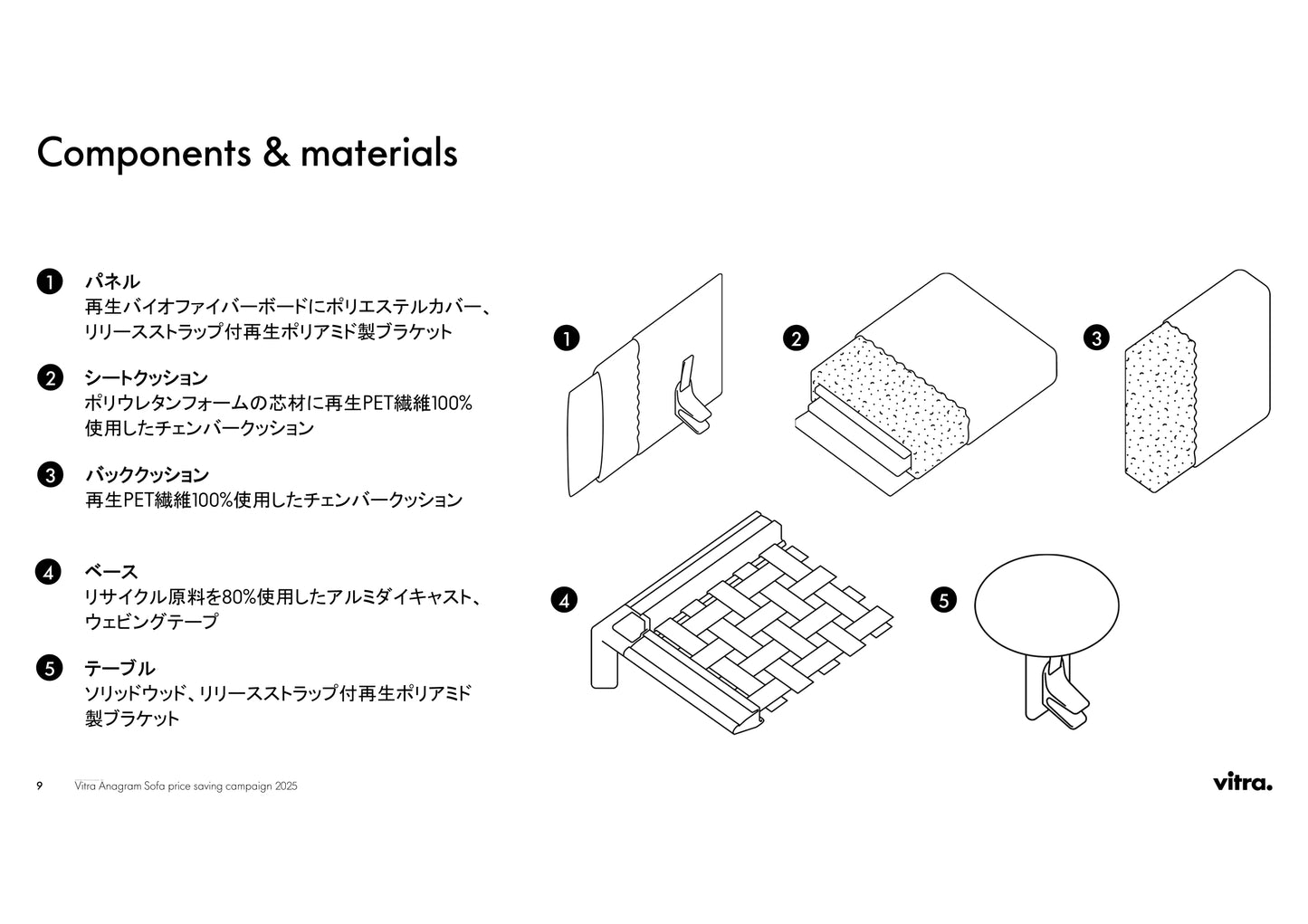 Components & materials

1 パネル
再生バイオファイバーボードにポリエステルカバー、リリースストラップ付再生ポリアミド製ブラケット

2 シートクッション
ポリウレタンフォームの芯材に再生PET繊維100%使用したチェンバークッション

3 バッククッション
再生PET繊維100%使用したチェンバークッション

4 ベース
リサイクル原料を80%使用したアルミダイキャスト、ウェビングテープ

5 テーブル
ソリッドウッド、リリースストラップ付再生ポリアミド製ブラケット

1

2

3

4

5

9 Vitra Anagram Sofa price saving campaign 2025

vitra.