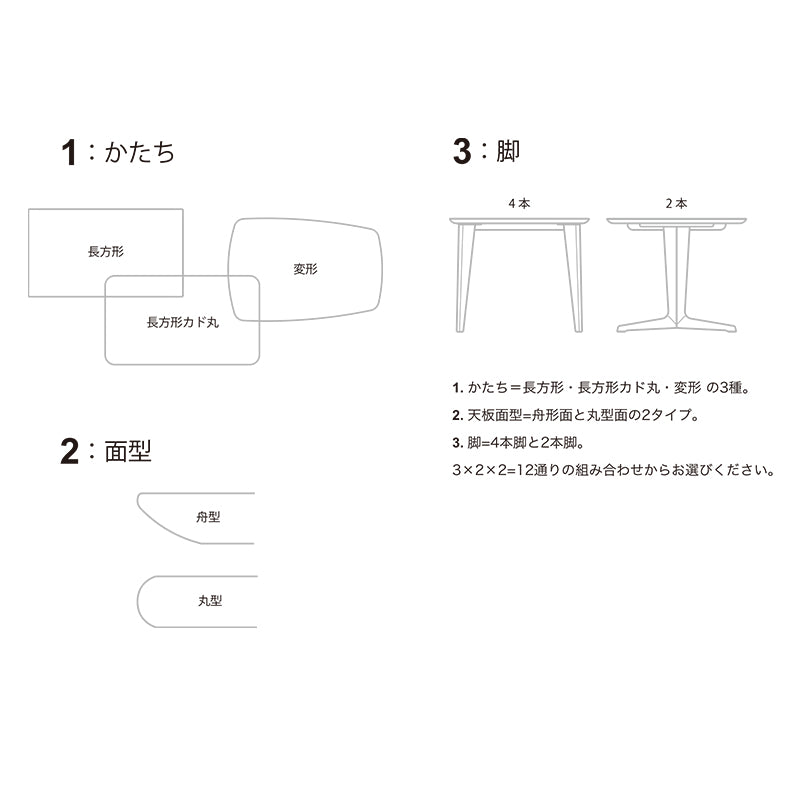 1：かたち

長方形

変形

長方形カド丸

2：面型

舟型

丸型

3：脚

4本

2本

1. かたち＝長方形・長方形カド丸・変形 の3種。

2. 天板面型=舟形面と丸型面の2タイプ。

3. 脚=4本脚と2本脚。

3×2×2=12通りの組み合わせからお選びください。