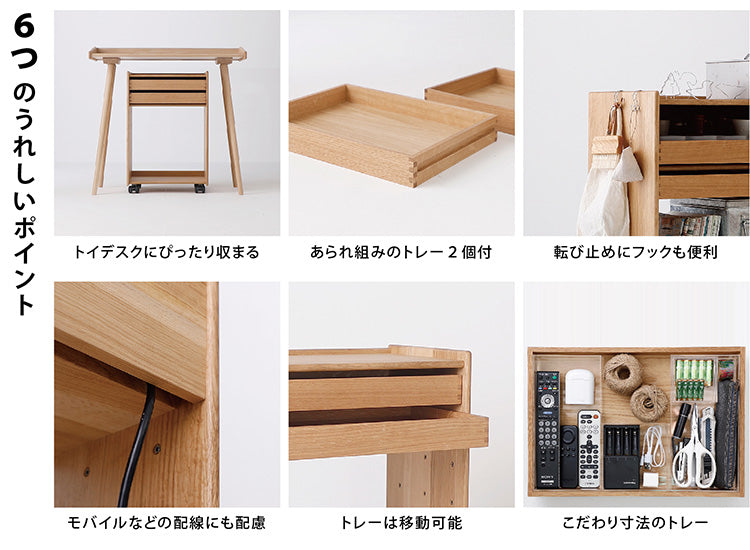 6つのうれしいポイント

トイデスクにぴったり収まる

あられ組みのトレー２個付

転び止めにフックも便利

モバイルなどの配線にも配慮

トレーは移動可能

こだわり寸法のトレー