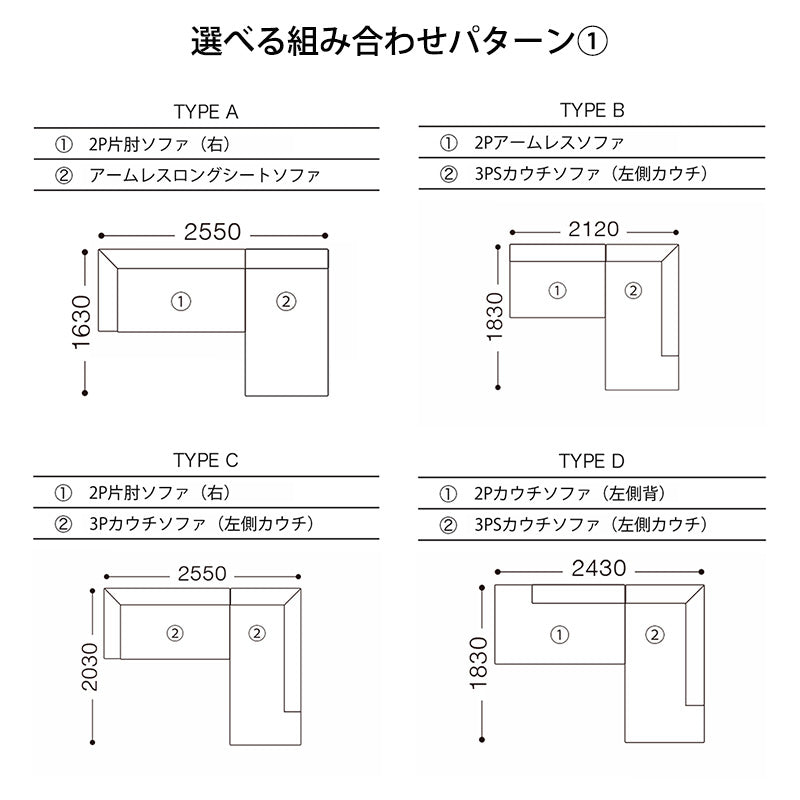 選べる組み合わせパターン①

TYPE A

① 2P片肘ソファ（右）

② アームレスロングシートソファ

2550

1630

①

②

TYPE B

① 2Pアームレスソファ

② 3PSカウチソファ（左側カウチ）

2120

1830

①

②

TYPE C

① 2P片肘ソファ（右）

② 3Pカウチソファ（左側カウチ）

2550

2030

②

②

TYPE D

① 2Pカウチソファ（左側背）

② 3PSカウチソファ（左側カウチ）

2430

1830

①

②