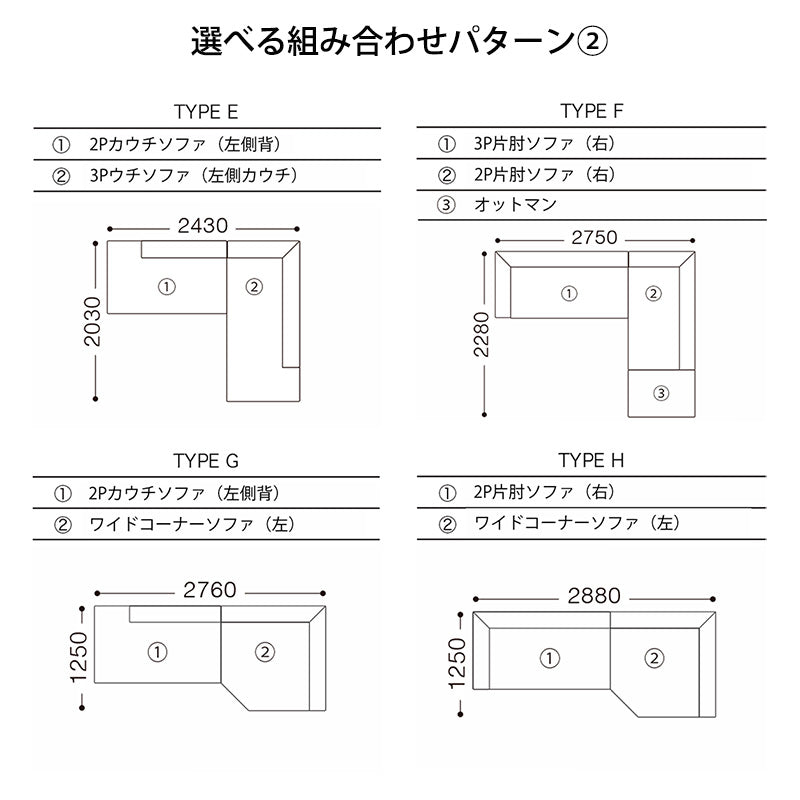 選べる組み合わせパターン②

TYPE E

① 2Pカウチソファ（左側背）

② 3Pウチソファ（左側カウチ）

2430

2030

①

②

TYPE F

① 3P片肘ソファ（右）

② 2P片肘ソファ（右）

③ オットマン

2750

2280

①

②

③

TYPE G

① 2Pカウチソファ（左側背）

② ワイドコーナーソファ（左）

2760

1250

①

②

TYPE H

① 2P片肘ソファ（右）

② ワイドコーナーソファ（左）

2880

1250

①

②