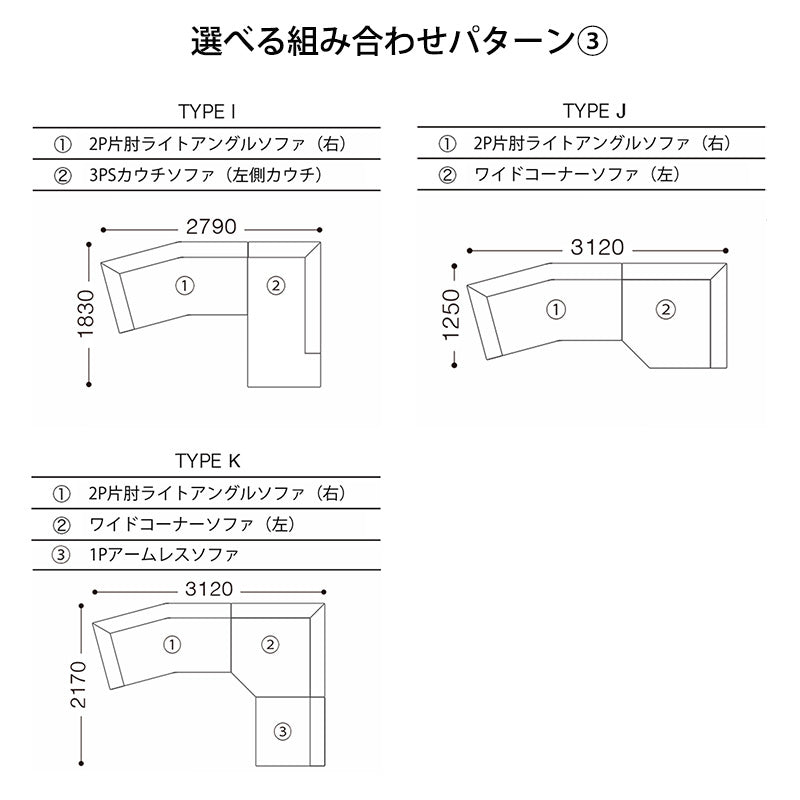 選べる組み合わせパターン③

TYPE I

① 2P片肘ライトアングルソファ（右）

② 3PSカウチソファ（左側カウチ）

2790

1830

①

②

TYPE J

① 2P片肘ライトアングルソファ（右）

② ワイドコーナーソファ（左）

3120

1250

①

②

TYPE K

① 2P片肘ライトアングルソファ（右）

② ワイドコーナーソファ（左）

③ 1Pアームレスソファ

3120

2170

①

②

③