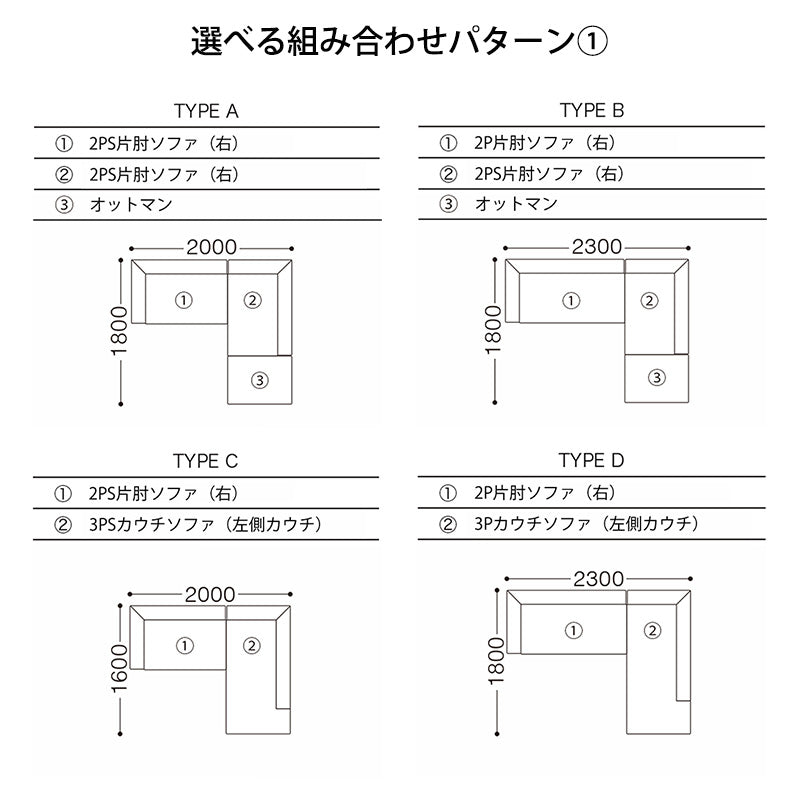 選べる組み合わせパターン①

TYPE A

①　2PS片肘ソファ（右）
②　2PS片肘ソファ（右）
③　オットマン

2000
1800
①
②
③

TYPE B

①　2P片肘ソファ（右）
②　2PS片肘ソファ（右）
③　オットマン

2300
1800
①
②
③

TYPE C

①　2PS片肘ソファ（右）
②　3PSカウチソファ（左側カウチ）

2000
1600
①
②

TYPE D

①　2P片肘ソファ（右）
②　3Pカウチソファ（左側カウチ）

2300
1800
①
②