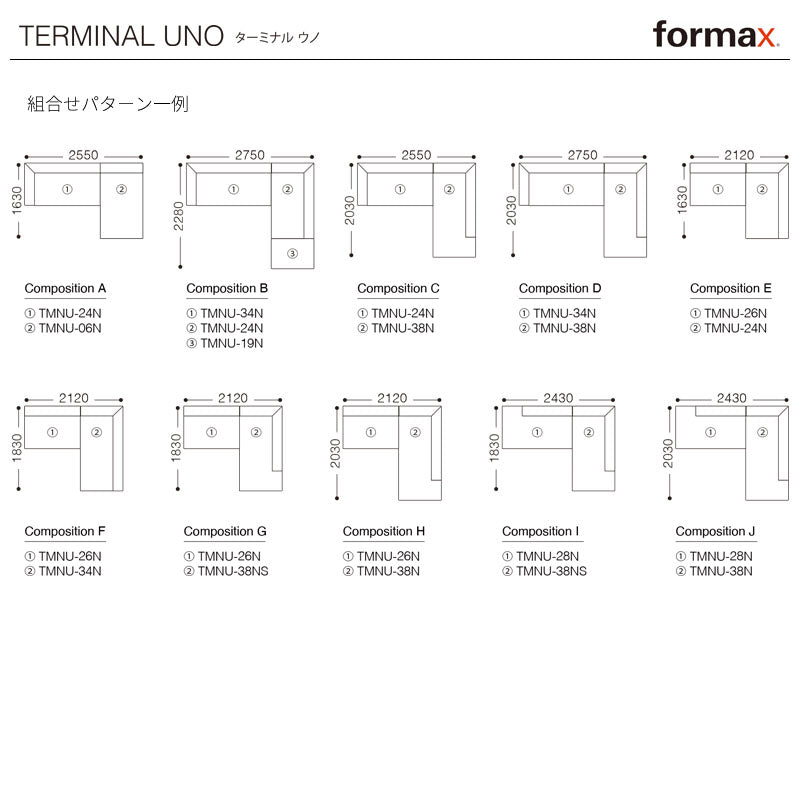 TERMINAL UNO ターミナル ウノ

formax.

組合せパターン一例

2550
1630
①
②

Composition A
① TMNU-24N
② TMNU-06N

2750
2280
①
②
③

Composition B
① TMNU-34N
② TMNU-24N
③ TMNU-19N

2550
2030
①
②

Composition C
① TMNU-24N
② TMNU-38N

2750
2030
①
②

Composition D
① TMNU-34N
② TMNU-38N

2120
1630
①
②

Composition E
① TMNU-26N
② TMNU-24N

2120
1830
①
②

Composition F
① TMNU-26N
② TMNU-34N

2120
1830
①
②

Composition G
① TMNU-26N
② TMNU-38NS

2120
2030
①
②

Composition H
① TMNU-26N
② TMNU-38N

2430
1830
①
②

Composition I
① TMNU-28N
② TMNU-38NS

2430
2030
①
②

Composition J
① TMNU-28N
② TMNU-38N